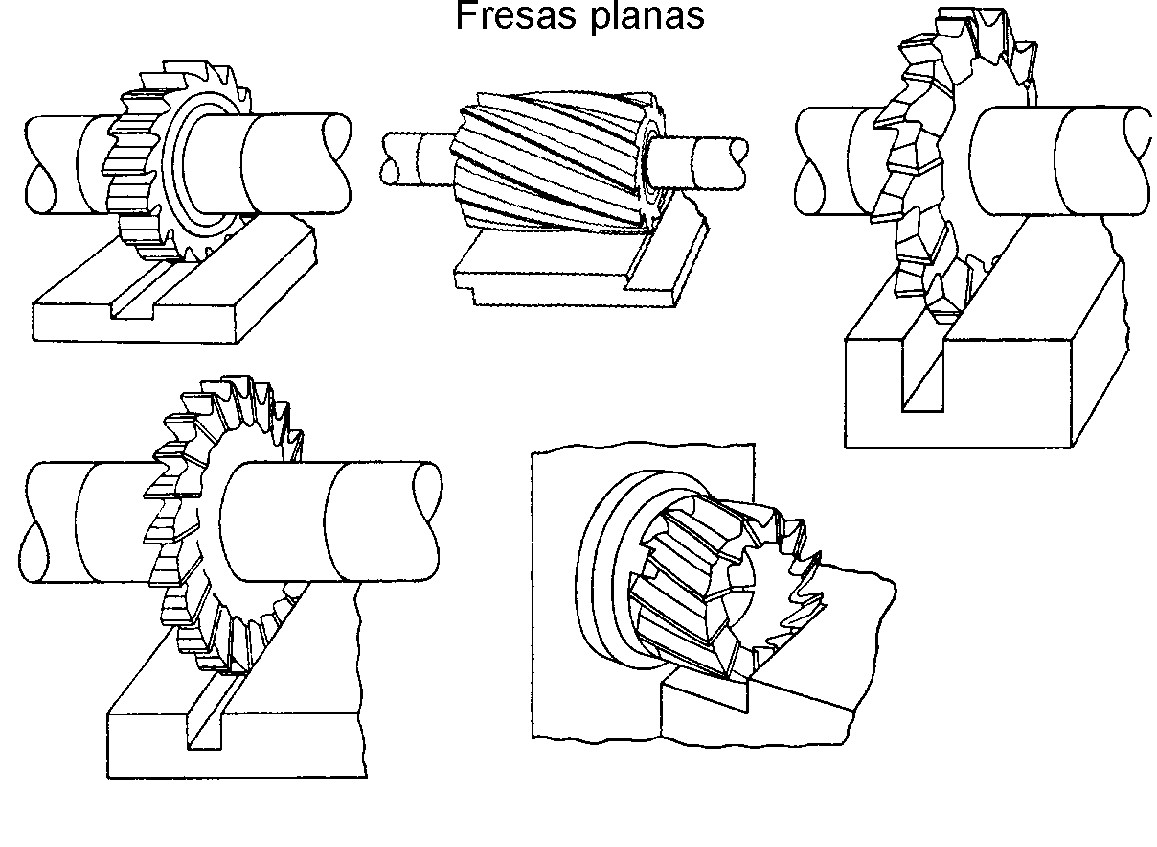 Fresas planas